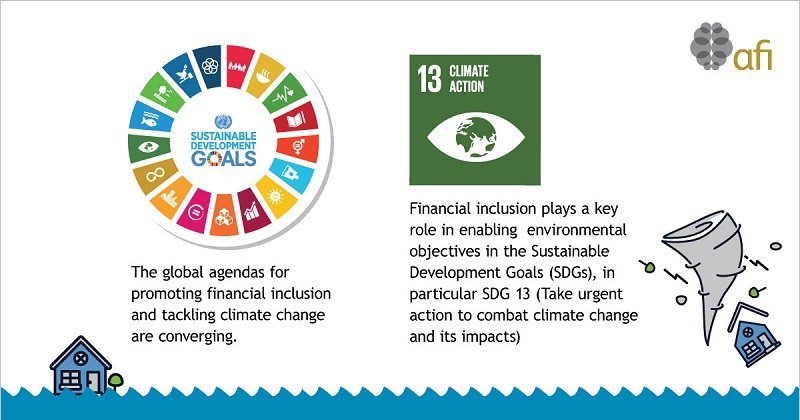 SUSTAINABLE DEVELOPMENT GOALS

The global agendas for promoting financial inclusion and tackling climate change are converging.

13 CLIMATE ACTION

Financial inclusion plays a key role in enabling environmental objectives in the Sustainable Development Goals (SDGs), in particular SDG 13 (Take urgent action to combat climate change and its impacts)

afi