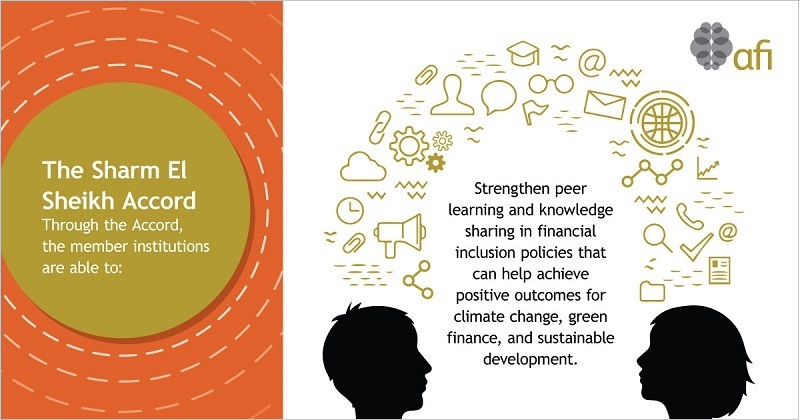 The Sharm El Sheikh Accord
Through the Accord, the member institutions are able to:

afi

Strengthen peer learning and knowledge sharing in financial inclusion policies that can help achieve positive outcomes for climate change, green finance, and sustainable development.