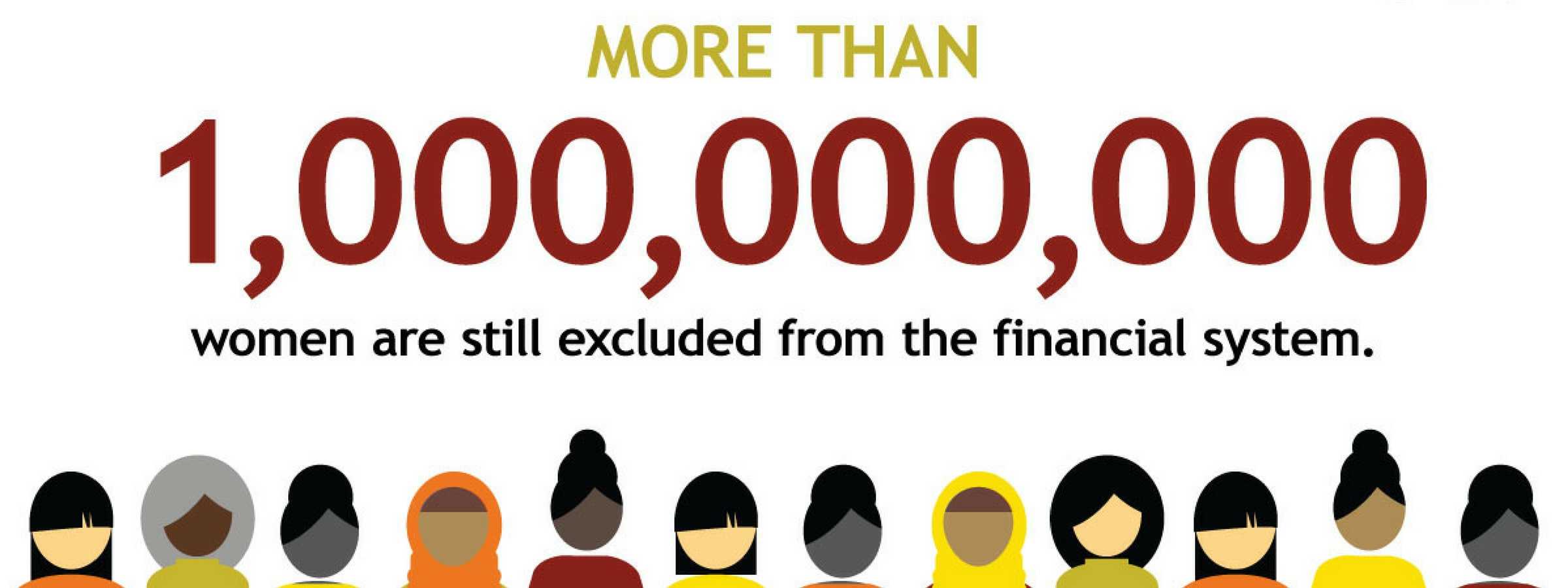 MORE THAN

1,000,000,000

women are still excluded from the financial system.